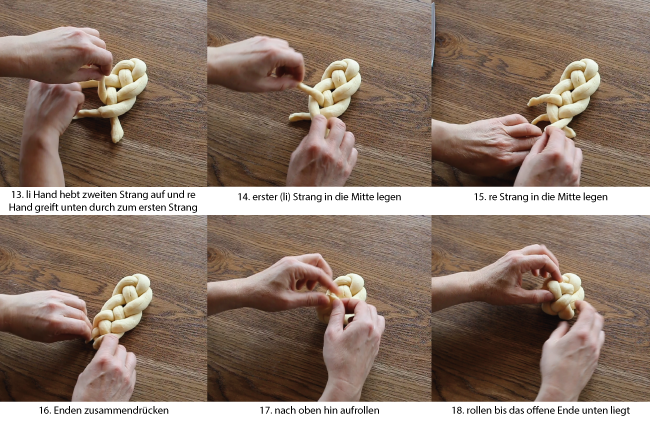 13. li Hand hebt zweiten Strang auf und re Hand greift unten durch zum ersten Strang

14. erster (li) Strang in die Mitte legen

15. re Strang in die Mitte legen

16. Enden zusammendrücken

17. nach oben hin aufrollen

18. rollen bis das offene Ende unten liegt