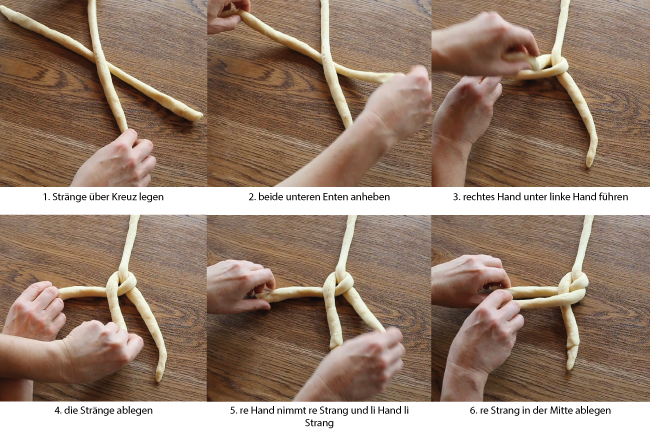 1. Stränge über Kreuz legen

2. beide unteren Enten anheben

3. rechtes Hand unter linke Hand führen

4. die Stränge ablegen

5. re Hand nimmt re Strang und li Hand li Strang

6. re Strang in der Mitte ablegen