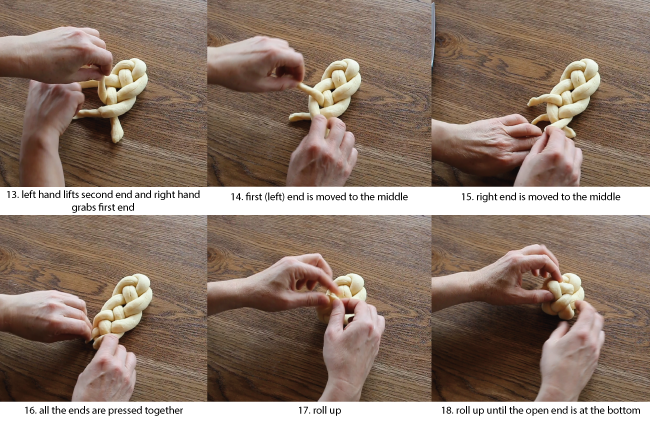 13. left hand lifts second end and right hand grabs first end

14. first (left) end is moved to the middle

15. right end is moved to the middle

16. all the ends are pressed together

17. roll up

18. roll up until the open end is at the bottom